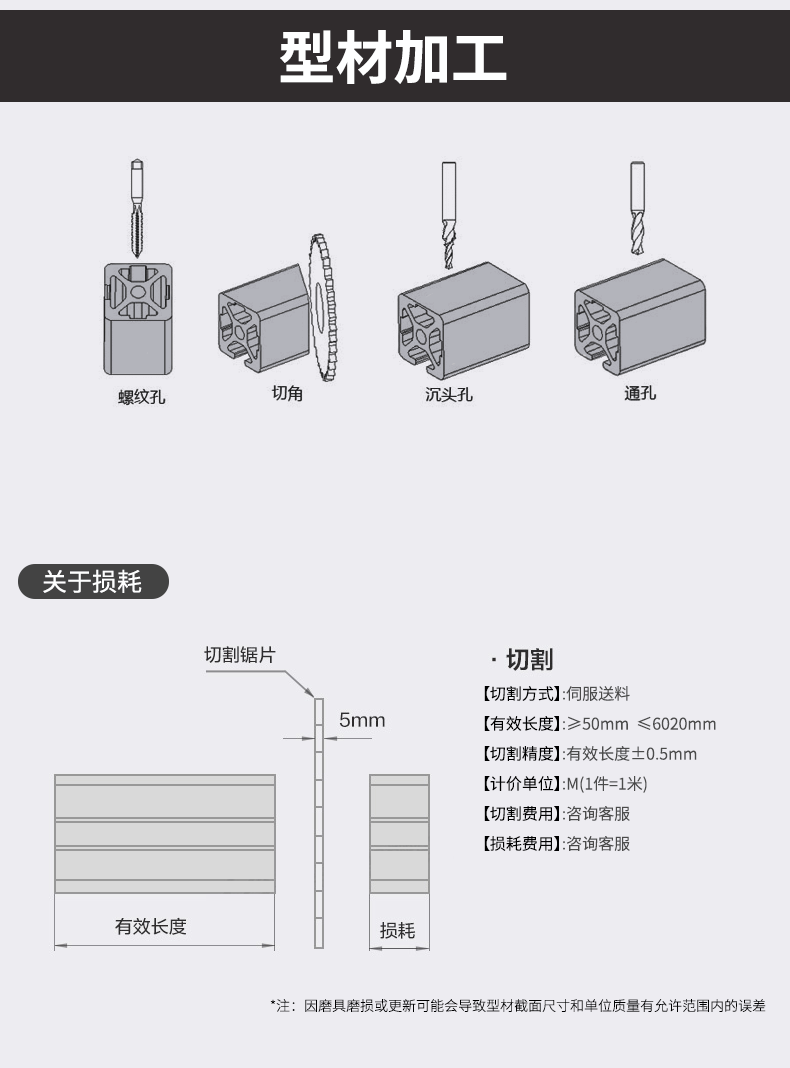 型材加工

螺纹孔
切角
沉头孔
通孔

关于损耗

切割锯片
5mm
有效长度
损耗

· 切割
【切割方式】:伺服送料
【有效长度】:≥50mm ≤6020mm
【切割精度】:有效长度±0.5mm
【计价单位】:M(1件=1米)
【切割费用】:咨询客服
【损耗费用】:咨询客服

*注：因磨具磨损或更新可能会导致型材截面尺寸和单位质量有允许范围内的误差