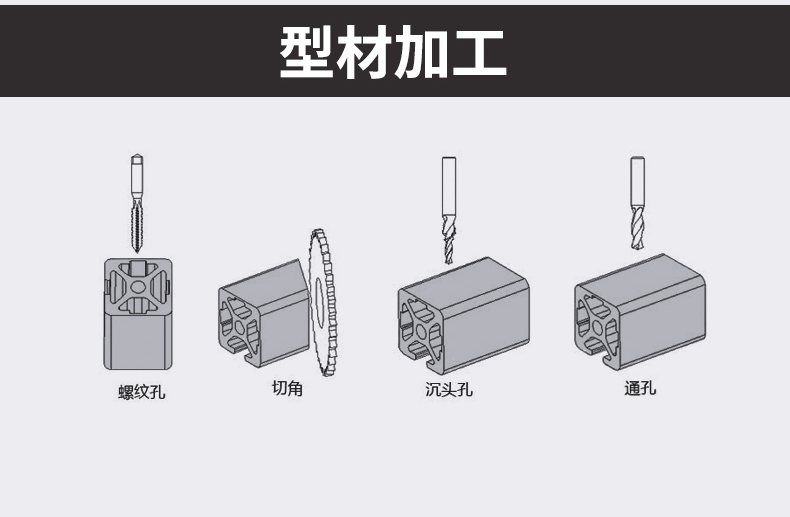 型材加工

螺纹孔

切角

沉头孔

通孔